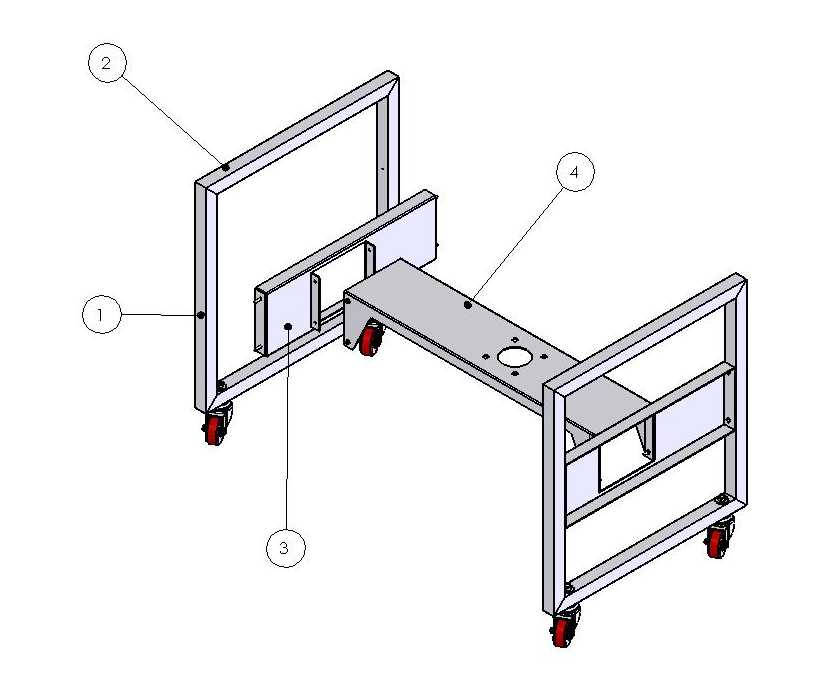 2

4

1

3